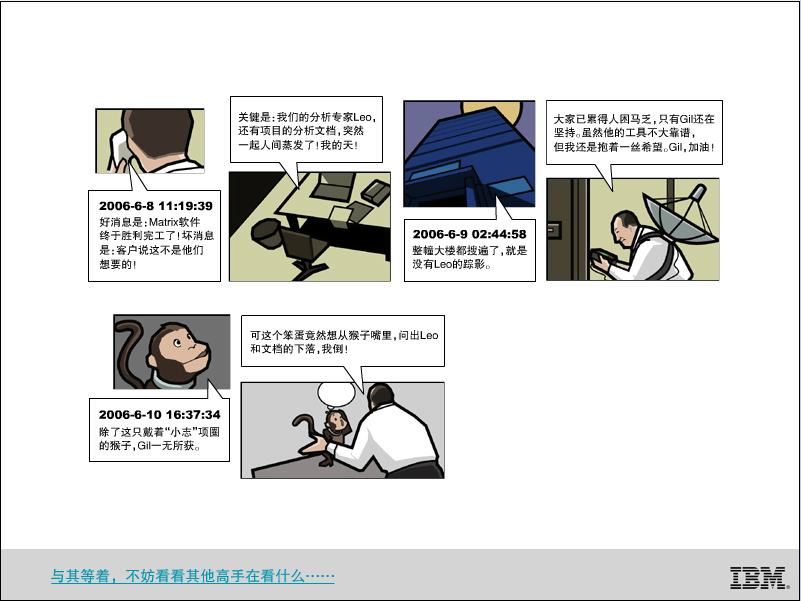 2006-6-8 11:19:39
好消息是：Matrix软件终于胜利完工了！坏消息是：客户说这不是他们想要的！

关键是：我们的分析专家Leo，还有项目的分析文档，突然一起人间蒸发了！我的天！

2006-6-9 02:44:58
整幢大楼都搜遍了，就是没有Leo的踪影。

大家已累得人困马乏，只有Gil还在坚持。虽然他的工具不大靠谱，但我还是抱着一丝希望。Gil，加油！

2006-6-10 16:37:34
除了这只戴着“小志”项圈的猴子，Gil一无所获。

可这个笨蛋竟然想从猴子嘴里，问出Leo和文档的下落，我倒！

与其等着，不妨看看其他高手在看什么……

IBM